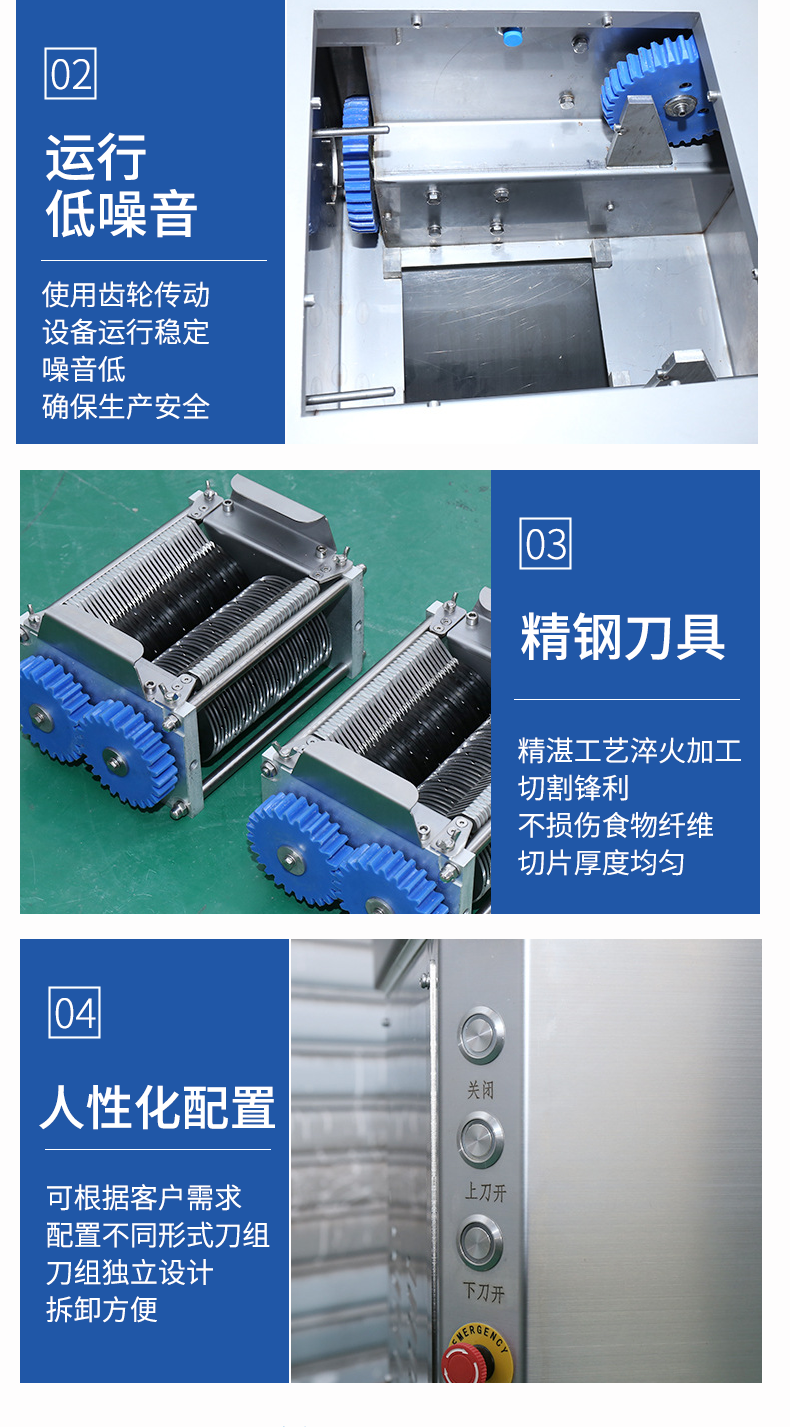 02

运行
低噪音

使用齿轮传动
设备运行稳定
噪音低
确保生产安全

03

精钢刀具

精湛工艺淬火加工
切割锋利
不损伤食物纤维
切片厚度均匀

04

人性化配置

可根据客户需求
配置不同形式刀组
刀组独立设计
拆卸方便

关闭

上刀开

下刀开

EMERGENCY